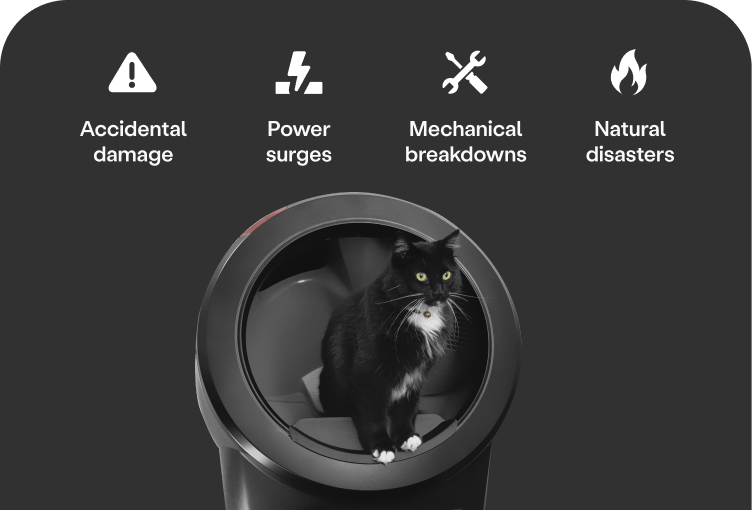 Accidental damage

Power surges

Mechanical breakdowns

Natural disasters